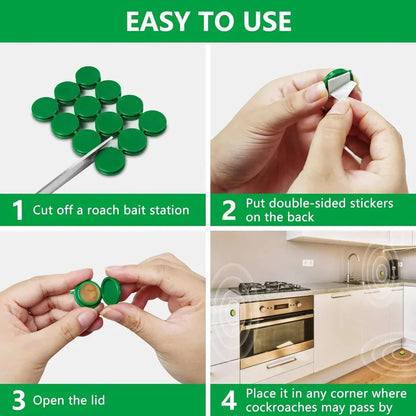 EASY TO USE

1 Cut off a roach bait station

2 Put double-sided stickers on the back

3 Open the lid

4 Place it in any corner where cockroaches may pass by