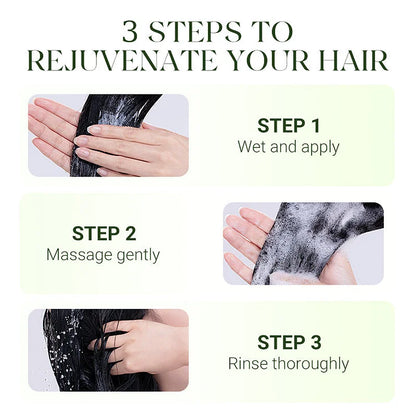 3 STEPS TO REJUVENATE YOUR HAIR

STEP 1
Wet and apply

STEP 2
Massage gently

STEP 3
Rinse thoroughly